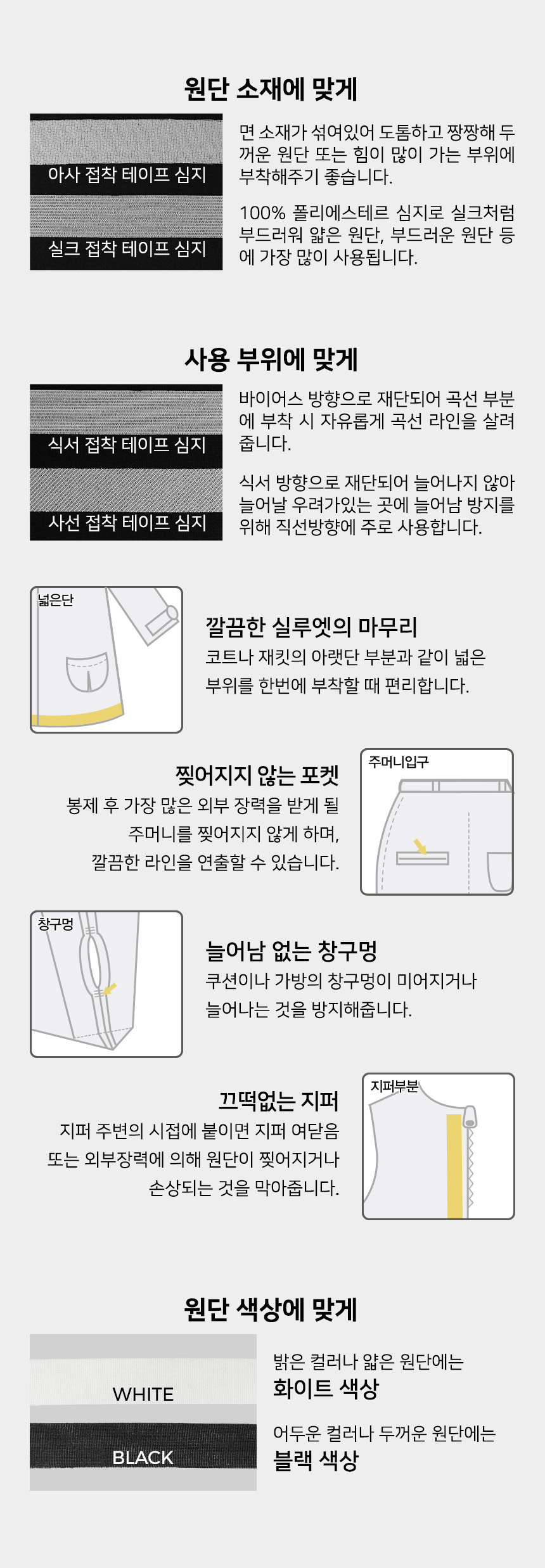 원단 소재에 맞게

아사 접착 테이프 심지

실크 접착 테이프 심지

면 소재가 섞여있어 도톰하고 짱짱해 두꺼운 원단 또는 힘이 많이 가는 부위에 부착해주기 좋습니다.

100% 폴리에스테르 심지로 실크처럼 부드러워 얇은 원단, 부드러운 원단 등에 가장 많이 사용됩니다.

사용 부위에 맞게

식서 접착 테이프 심지

사선 접착 테이프 심지

바이어스 방향으로 재단되어 곡선 부분에 부착 시 자유롭게 곡선 라인을 살려줍니다.

식서 방향으로 재단되어 늘어나지 않아 늘어날 우려가있는 곳에 늘어남 방지를 위해 직선방향에 주로 사용합니다.

넓은단

깔끔한 실루엣의 마무리

코트나 재킷의 아랫단 부분과 같이 넓은 부위를 한번에 부착할 때 편리합니다.

찢어지지 않는 포켓

봉제 후 가장 많은 외부 장력을 받게 될 주머니를 찢어지지 않게 하며, 깔끔한 라인을 연출할 수 있습니다.

주머니입구

창구멍

늘어남 없는 창구멍

쿠션이나 가방의 창구멍이 미어지거나 늘어나는 것을 방지해줍니다.

끄떡없는 지퍼

지퍼 주변의 시접에 붙이면 지퍼 여닫음 또는 외부장력에 의해 원단이 찢어지거나 손상되는 것을 막아줍니다.

지퍼부분

원단 색상에 맞게

WHITE

BLACK

밝은 컬러나 얇은 원단에는
화이트 색상

어두운 컬러나 두꺼운 원단에는
블랙 색상