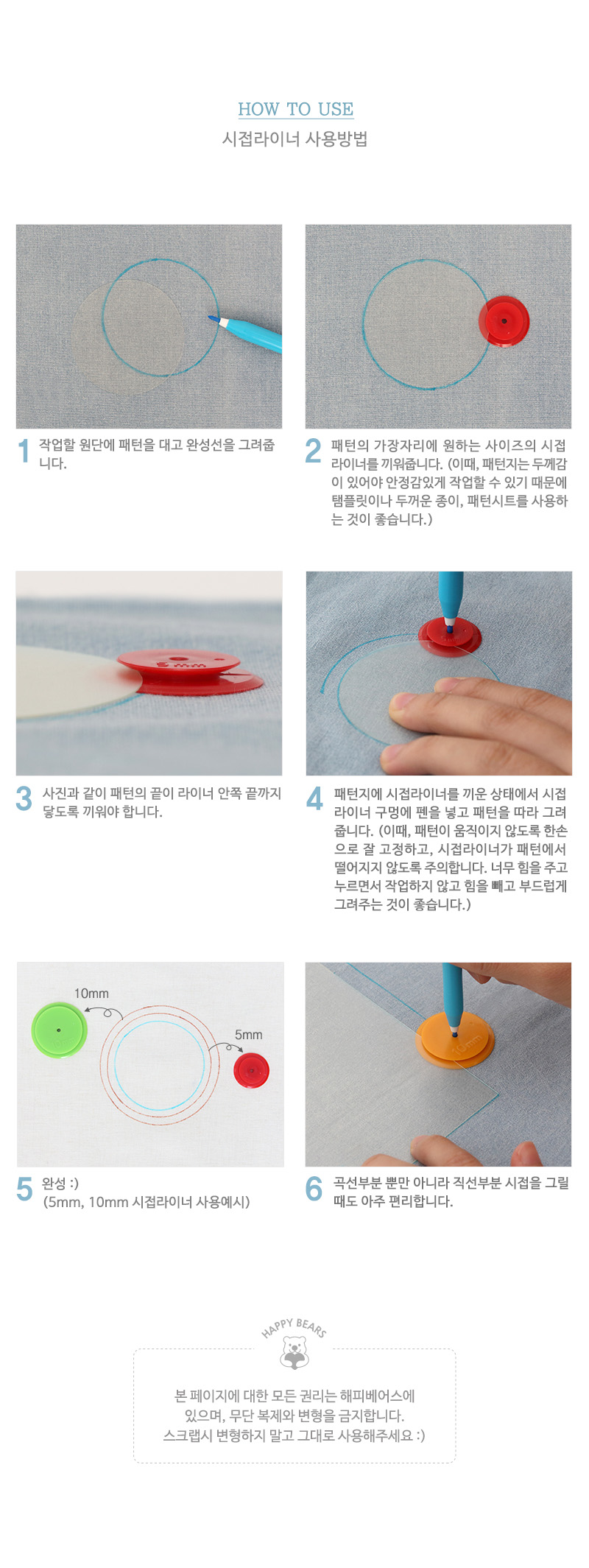 HOW TO USE
시접라이너 사용방법

1 작업할 원단에 패턴을 대고 완성선을 그려줍니다.

2 패턴의 가장자리에 원하는 사이즈의 시접라이너를 끼워줍니다. (이때, 패턴지는 두께감이 있어야 안정감있게 작업할 수 있기 때문에 템플릿이나 두꺼운 종이, 패턴시트를 사용하는 것이 좋습니다.)

3 사진과 같이 패턴의 끝이 라이너 안쪽 끝까지 닿도록 끼워야 합니다.

4 패턴지에 시접라이너를 끼운 상태에서 시접라이너 구멍에 펜을 넣고 패턴을 따라 그려줍니다. (이때, 패턴이 움직이지 않도록 한손으로 잘 고정하고, 시접라이너가 패턴에서 떨어지지 않도록 주의합니다. 너무 힘을 주고 누르면서 작업하지 않고 힘을 빼고 부드럽게 그려주는 것이 좋습니다.)

10mm
5mm

5 완성 :)
(5mm, 10mm 시접라이너 사용예시)

6 곡선부분 뿐만 아니라 직선부분 시접을 그릴 때도 아주 편리합니다.

HAPPY BEARS

본 페이지에 대한 모든 권리는 해피베어스에 있으며, 무단 복제와 변형을 금지합니다.
스크랩시 변형하지 말고 그대로 사용해주세요 :)