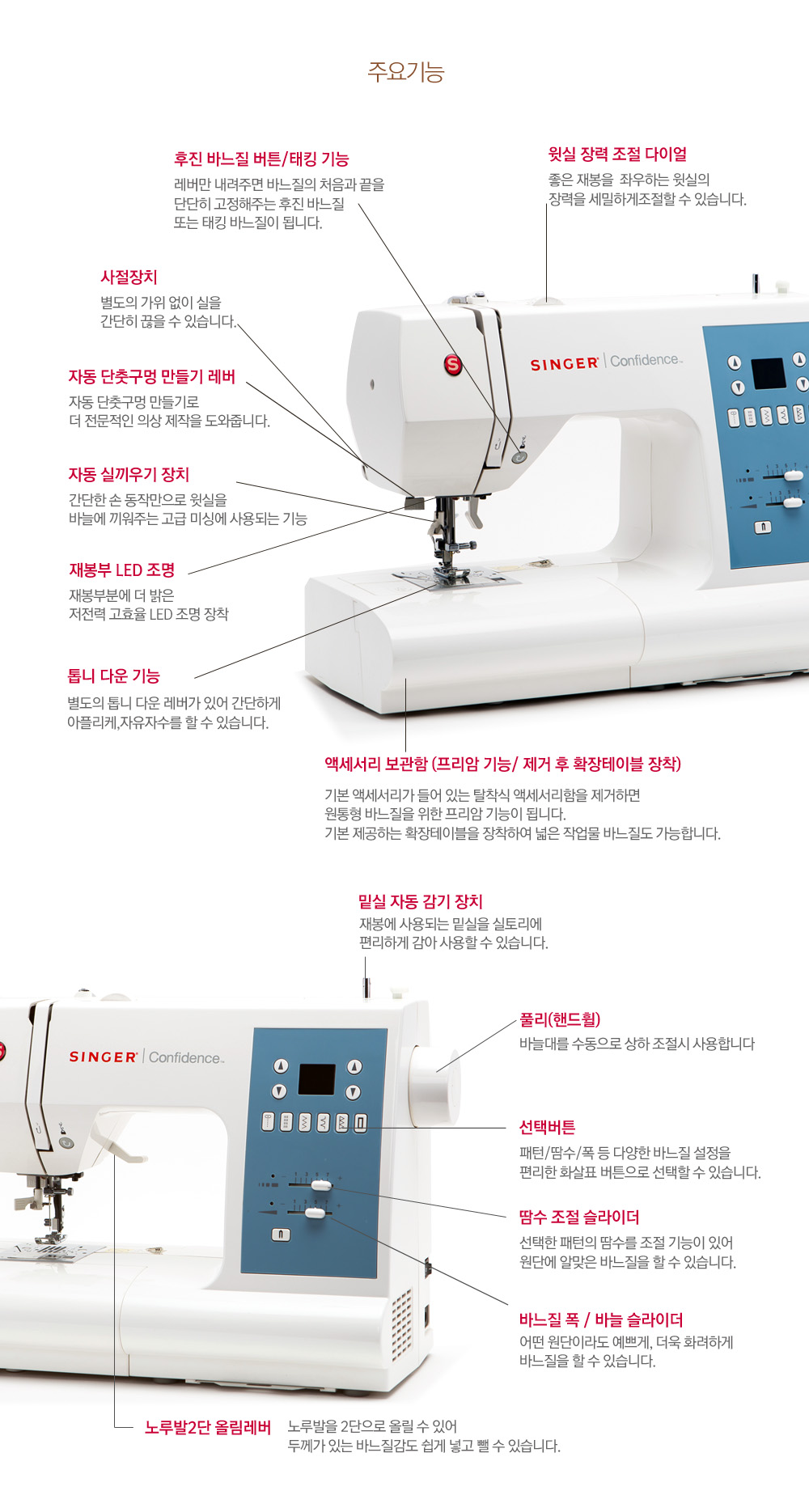 주요기능

후진 바느질 버튼/태킹 기능
레버만 내려주면 바느질의 처음과 끝을 단단히 고정해주는 후진 바느질 또는 태킹 바느질이 됩니다.

윗실 장력 조절 다이얼
좋은 재봉을 좌우하는 윗실의 장력을 세밀하게조절할 수 있습니다.

사절장치
별도의 가위 없이 실을 간단히 끊을 수 있습니다.

자동 단춧구멍 만들기 레버
자동 단춧구멍 만들기로 더 전문적인 의상 제작을 도와줍니다.

자동 실끼우기 장치
간단한 손 동작만으로 윗실을 바늘에 끼워주는 고급 미싱에 사용되는 기능

재봉부 LED 조명
재봉부분에 더 밝은 저전력 고효율 LED 조명 장착

톱니 다운 기능
별도의 톱니 다운 레버가 있어 간단하게 아플리케,자유자수를 할 수 있습니다.

SINGER Confidence

액세서리 보관함 (프리암 기능/ 제거 후 확장테이블 장착)
기본 액세서리가 들어 있는 탈착식 액세서리함을 제거하면 원통형 바느질을 위한 프리암 기능이 됩니다.
기본 제공하는 확장테이블을 장착하여 넓은 작업물 바느질도 가능합니다.

밑실 자동 감기 장치
재봉에 사용되는 밑실을 실토리에 편리하게 감아 사용할 수 있습니다.

SINGER Confidence

풀리(핸드휠)
바늘대를 수동으로 상하 조절시 사용합니다

선택버튼
패턴/땀수/폭 등 다양한 바느질 설정을 편리한 화살표 버튼으로 선택할 수 있습니다.

땀수 조절 슬라이더
선택한 패턴의 땀수를 조절 기능이 있어 원단에 알맞은 바느질을 할 수 있습니다.

바느질 폭 / 바늘 슬라이더
어떤 원단이라도 예쁘게, 더욱 화려하게 바느질을 할 수 있습니다.

노루발2단 올림레버
노루발을 2단으로 올릴 수 있어 두께가 있는 바느질감도 쉽게 넣고 뺄 수 있습니다.